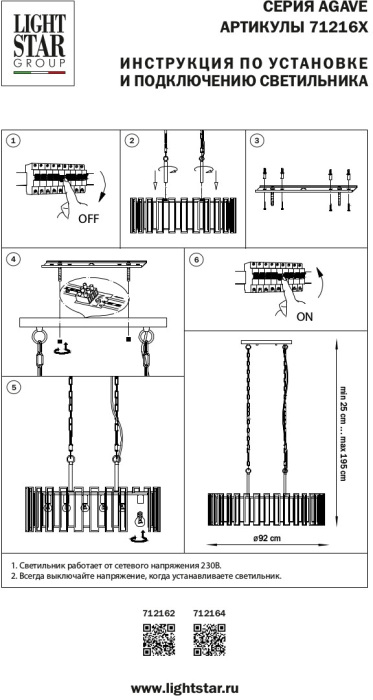 LIGHT STAR GROUP

СЕРИЯ AGAVE
АРТИКУЛЫ 71216X

ИНСТРУКЦИЯ ПО УСТАНОВКЕ
И ПОДКЛЮЧЕНИЮ СВЕТИЛЬНИКА

1
OFF

2

3

4

6
ON

5

min 25 cm ... max 195 cm

ø92 cm

1. Светильник работает от сетевого напряжения 230В.
2. Всегда выключайте напряжение, когда устанавливаете светильник.

712162 712164

www.lightstar.ru