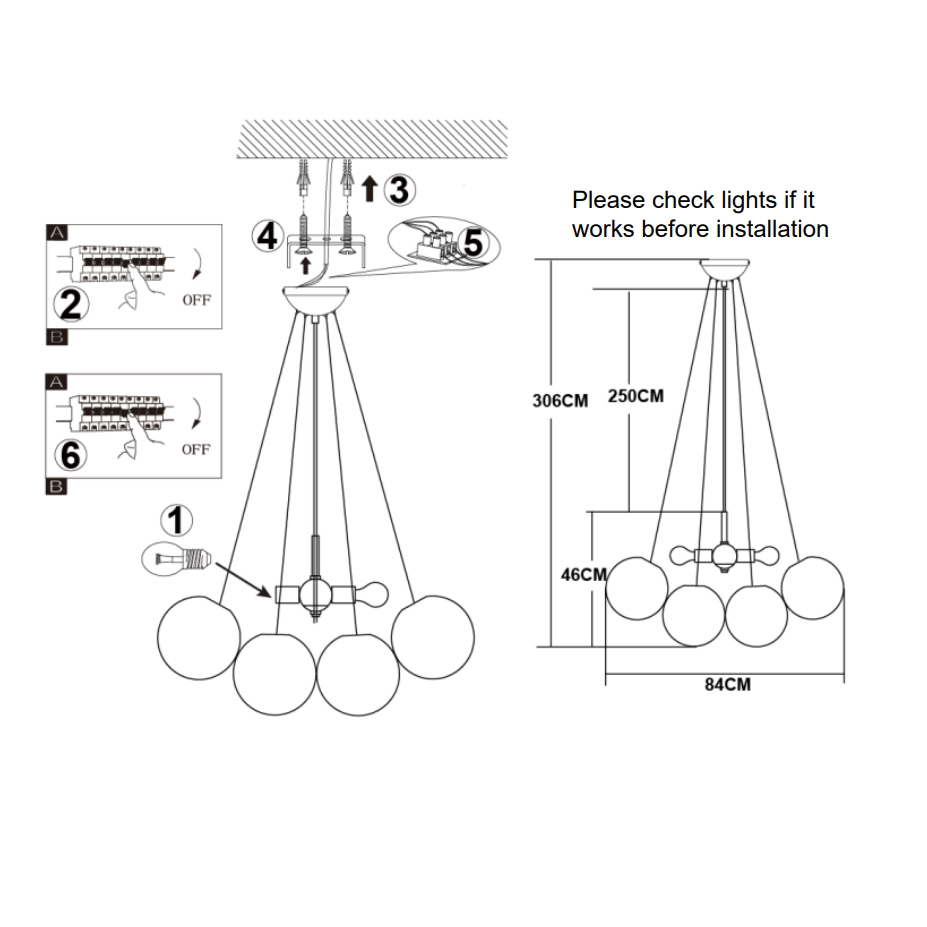 3
4
5
A
2
OFF
B
A
6
OFF
B
1

Please check lights if it works before installation

306CM
250CM
46CM
84CM