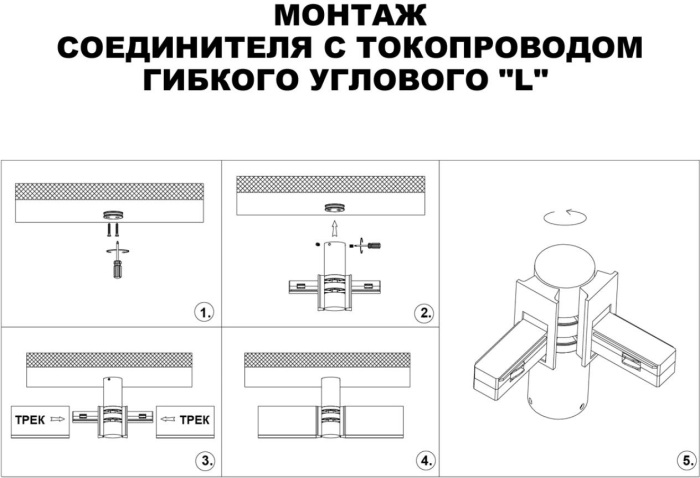 МОНТАЖ
СОЕДИНИТЕЛЯ С ТОКОПРОВОДОМ
ГИБКОГО УГЛОВОГО "L"

1.

2.

ТРЕК

ТРЕК

3.

4.

5.