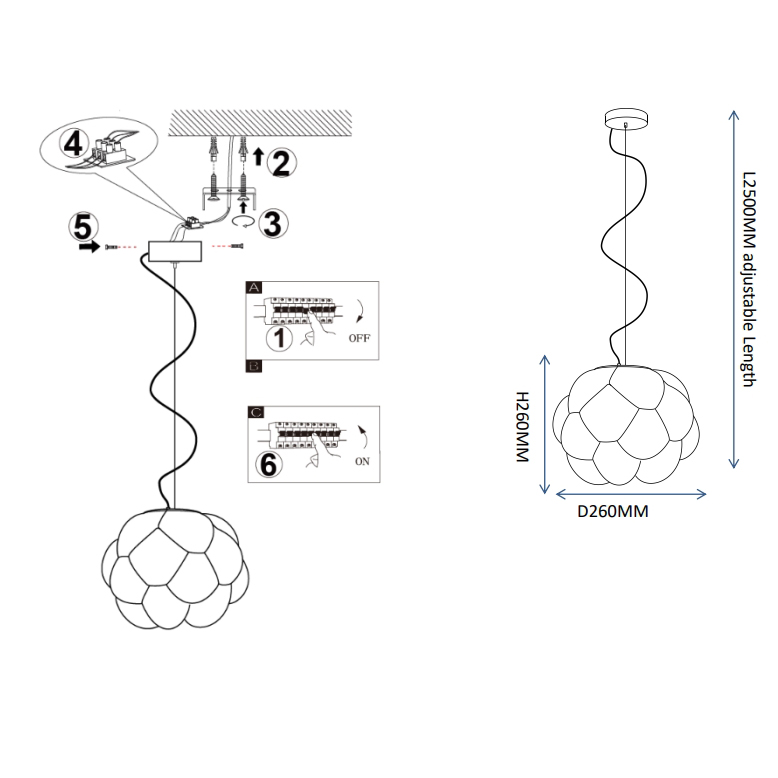 4
2
3
5
A
1
OFF
B
C
6
ON

L2500MM adjustable Length
H260MM
D260MM