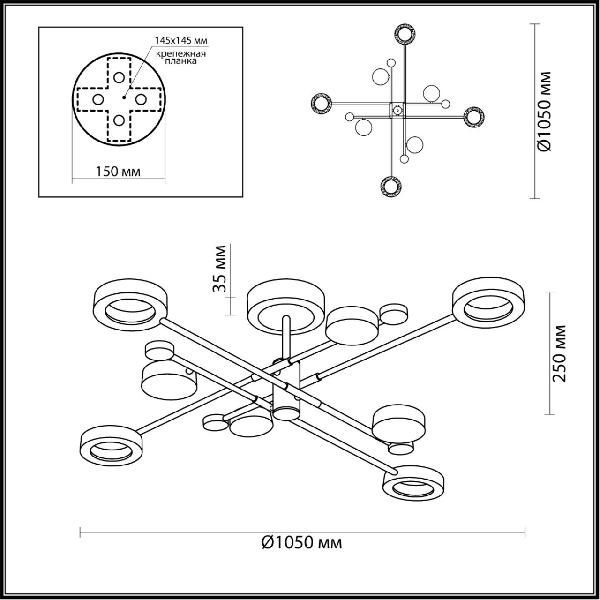 145x145 мм
крепежная планка
150 мм
Ø1050 мм
35 мм
250 мм
Ø1050 мм