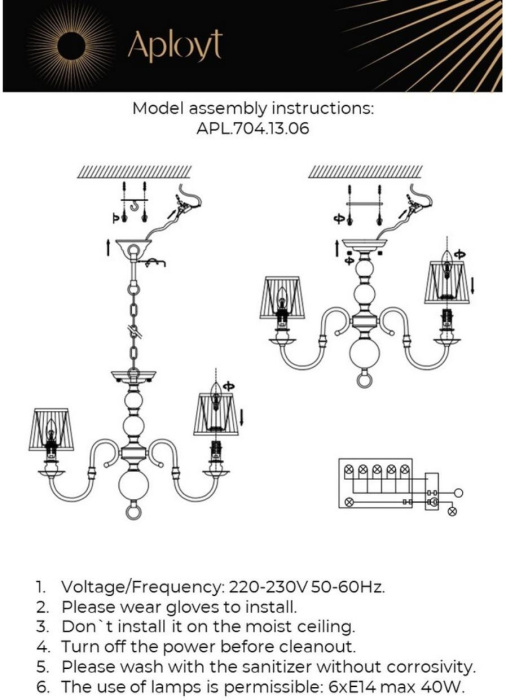 Aployt

Model assembly instructions:
APL.704.13.06

1. Voltage/Frequency: 220-230V 50-60Hz.
2. Please wear gloves to install.
3. Don`t install it on the moist ceiling.
4. Turn off the power before cleanout.
5. Please wash with the sanitizer without corrosivity.
6. The use of lamps is permissible: 6xE14 max 40W.