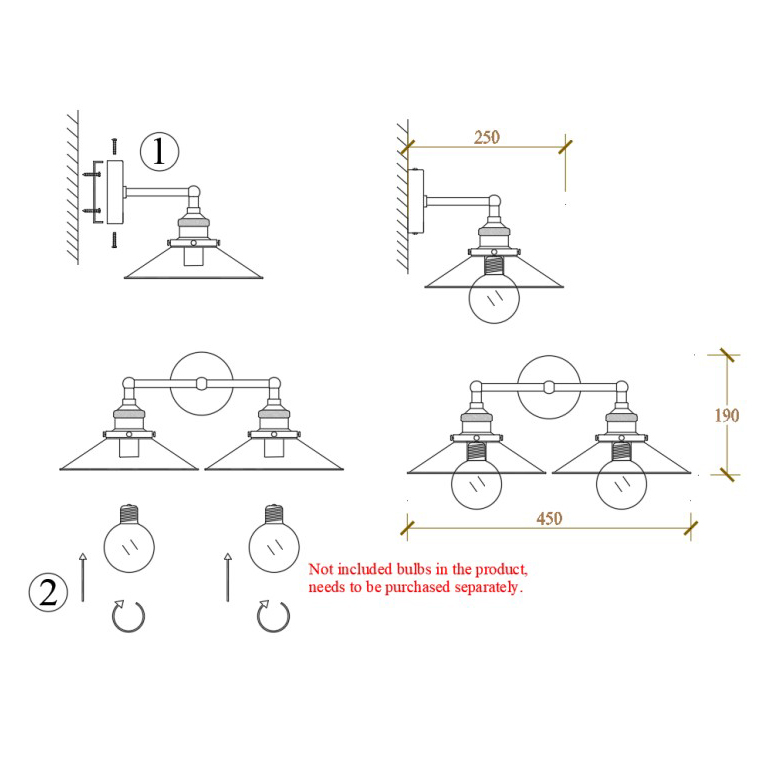 1

250

190

450

2

Not included bulbs in the product, needs to be purchased separately.