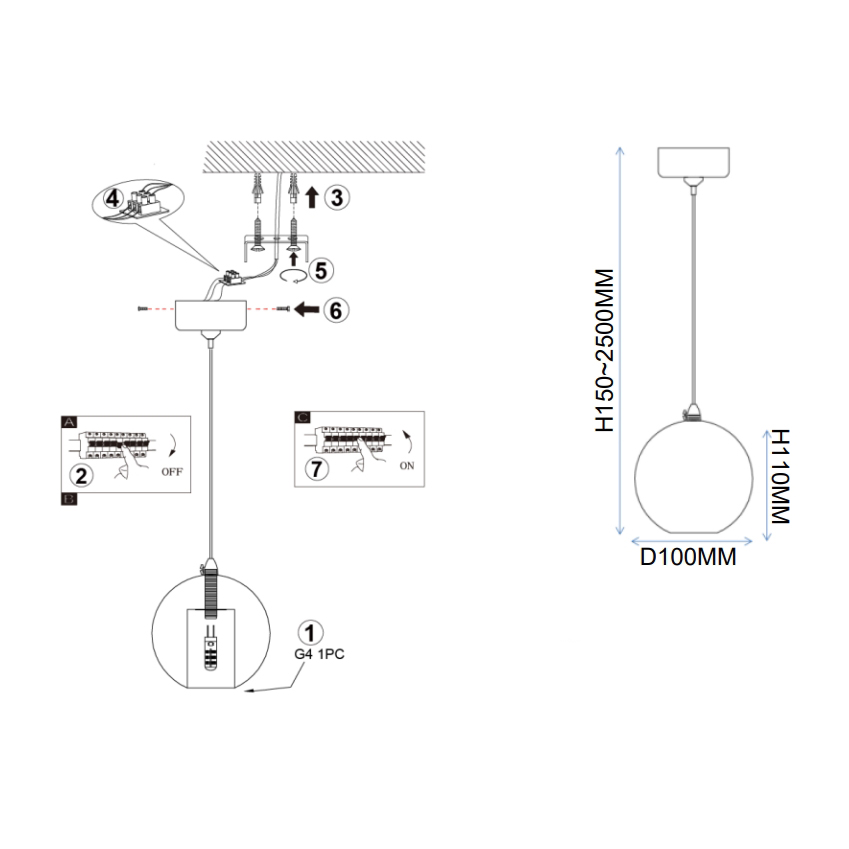 4
3
5
6
A
2
OFF
B
C
7
ON
1
G4 1PC
H150~2500MM
H110MM
D100MM