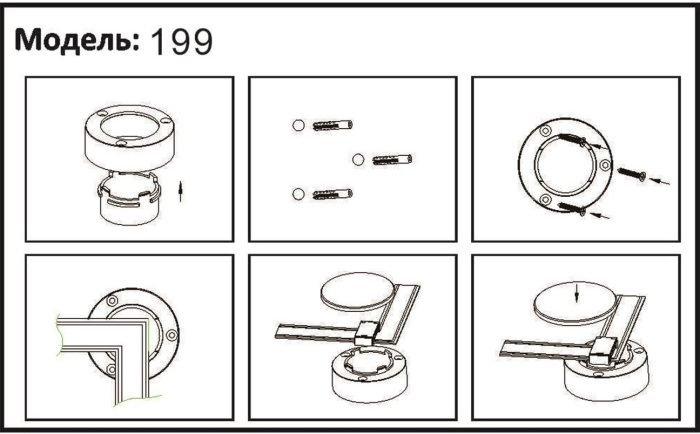 Модель: 199