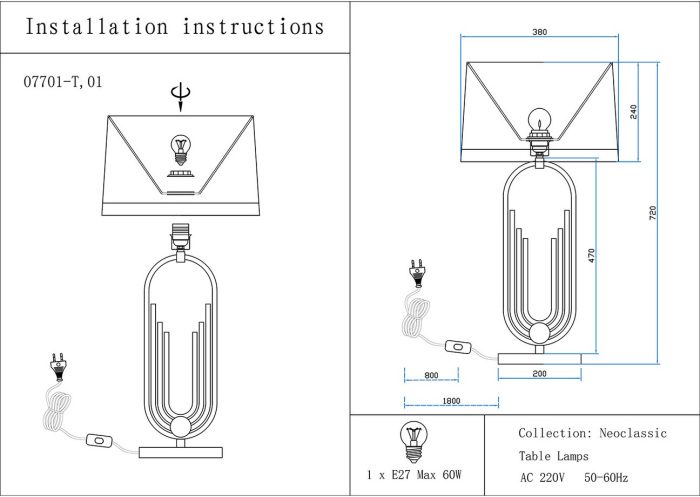 Installation instructions

07701-T,01

380

240

720

470

800

200

1800

1 x E27 Max 60W

Collection: Neoclassic

Table Lamps

AC 220V 50-60Hz