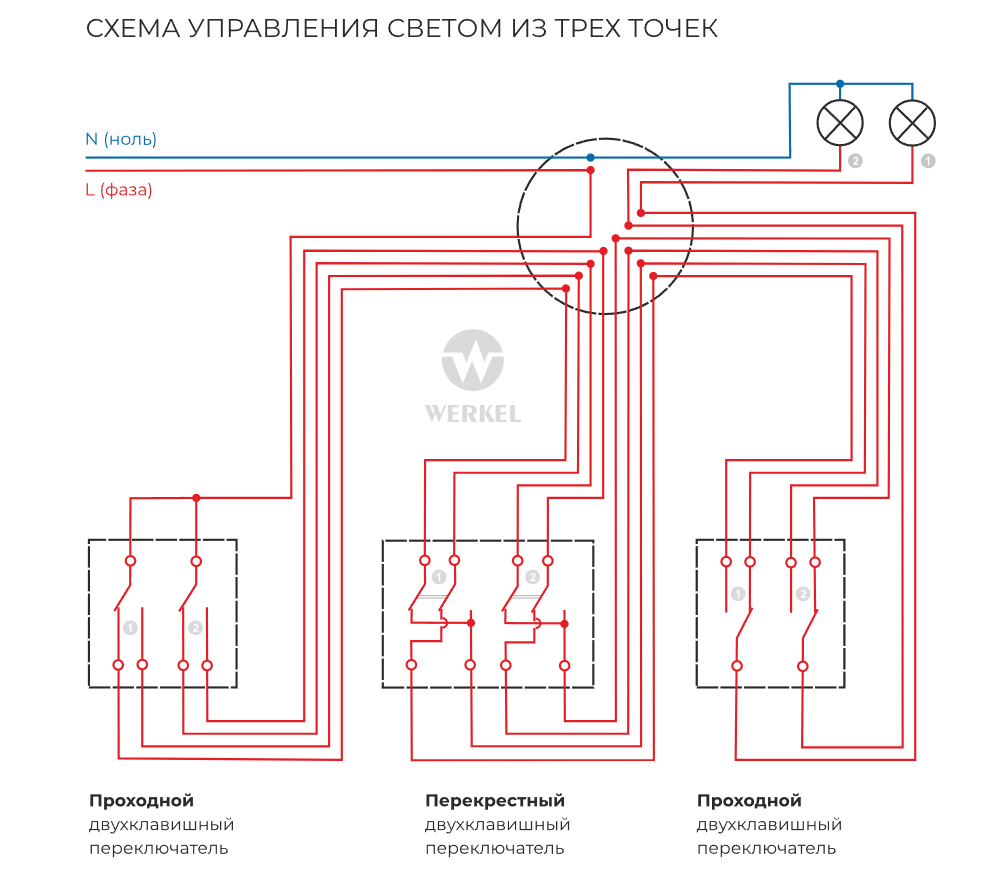 СХЕМА УПРАВЛЕНИЯ СВЕТОМ ИЗ ТРЕХ ТОЧЕК

N (ноль)

L (фаза)

2

1

WERKEL

1

2

1

2

1

2

Проходной
двухклавишный
переключатель

Перекрестный
двухклавишный
переключатель

Проходной
двухклавишный
переключатель