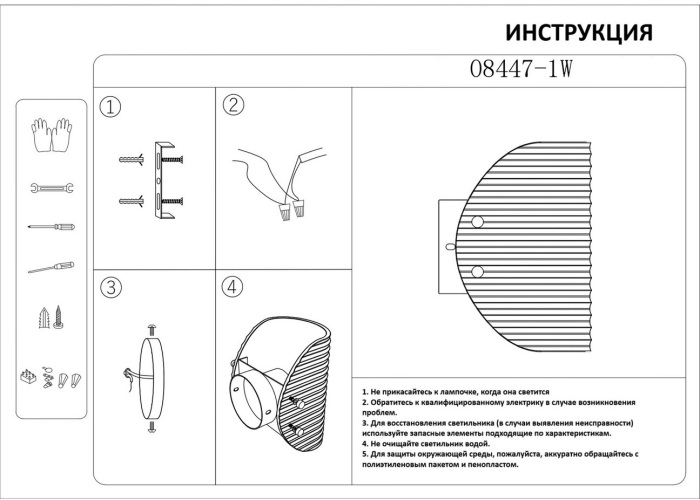 ИНСТРУКЦИЯ

08447-1W

1

2

3

4

1. Не прикасайтесь к лампочке, когда она светится
2. Обратитесь к квалифицированному электрику в случае возникновения проблем.
3. Для восстановления светильника (в случаи выявления неисправности) используйте запасные элементы подходящие по характеристикам.
4. Не очищайте светильник водой.
5. Для защиты окружающей среды, пожалуйста, аккуратно обращайтесь с полиэтиленовым пакетом и пенопластом.