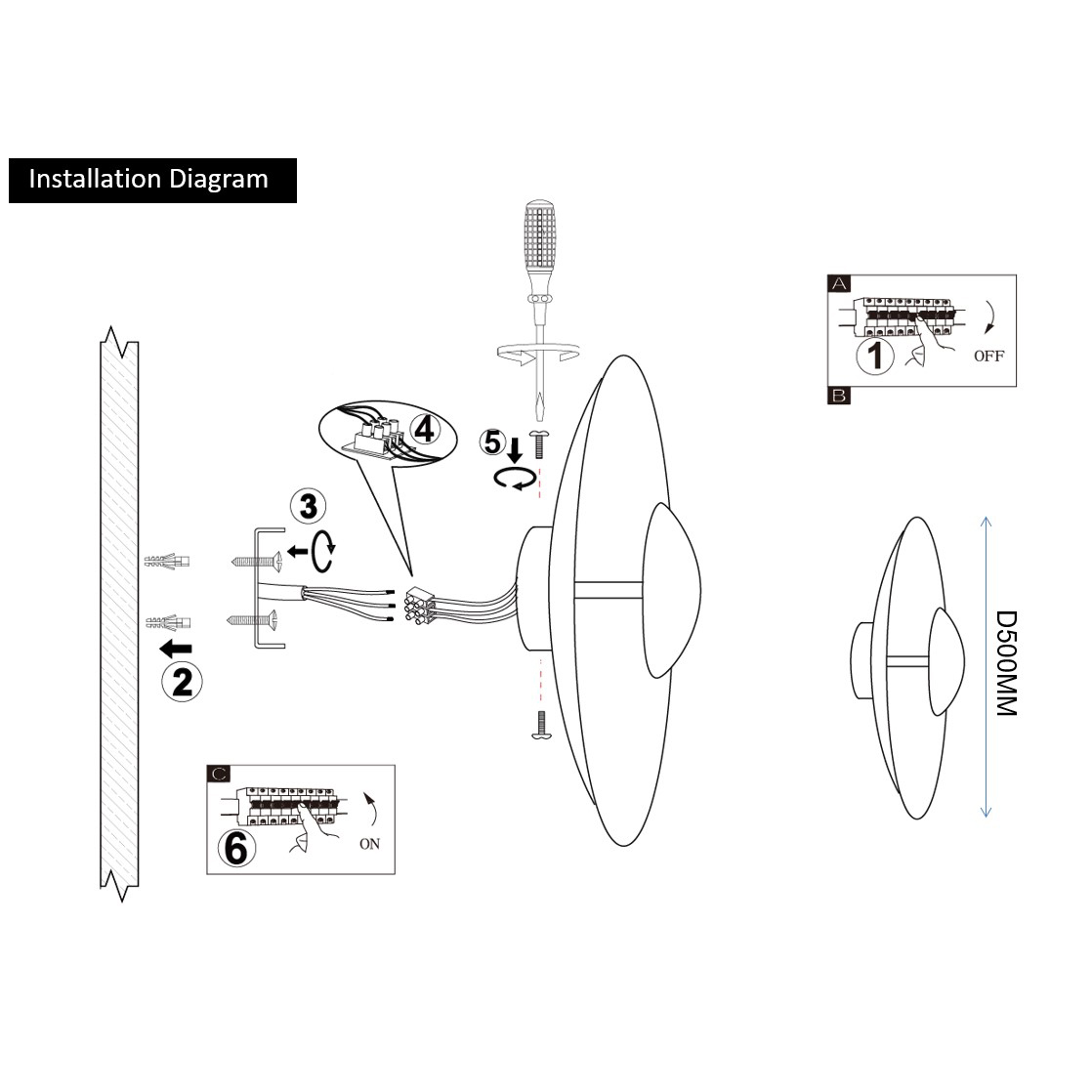 Installation Diagram

A

1

OFF

B

4

5

3

2

C

6

ON

D500MM