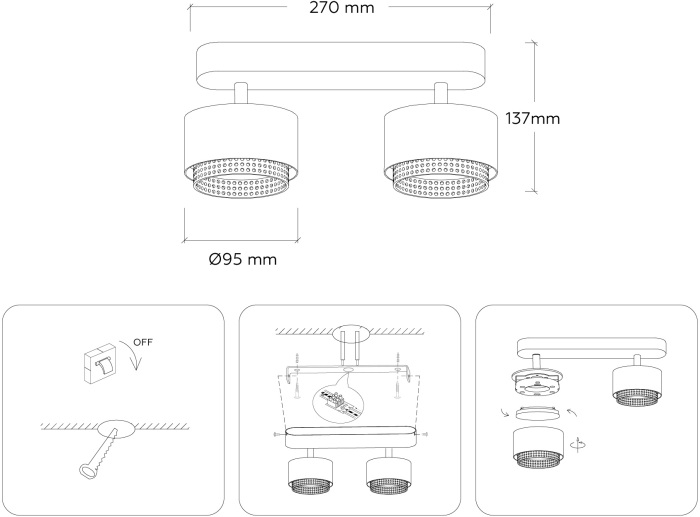 270 mm

137mm

Ø95 mm

OFF