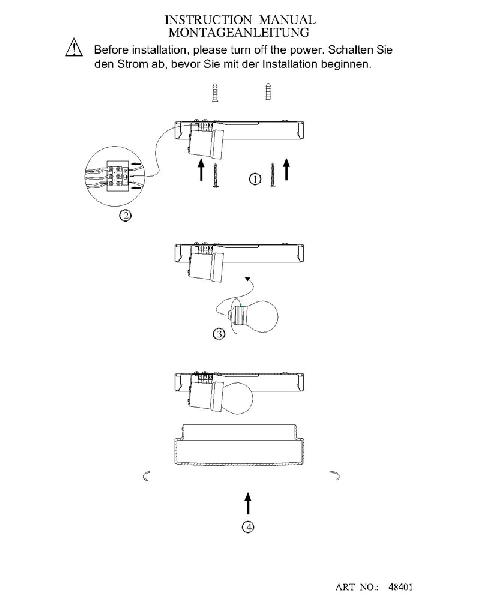 INSTRUCTION MANUAL
MONTAGEANLEITUNG

Before installation, please turn off the power. Schalten Sie den Strom ab, bevor Sie mit der Installation beginnen.

①

②

③

④

ART NO.: 48401