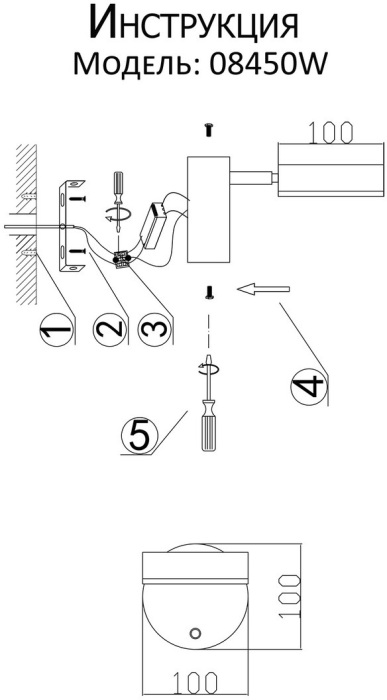 Инструкция
Модель: 08450W

100

1
2
3
4
5

100

100