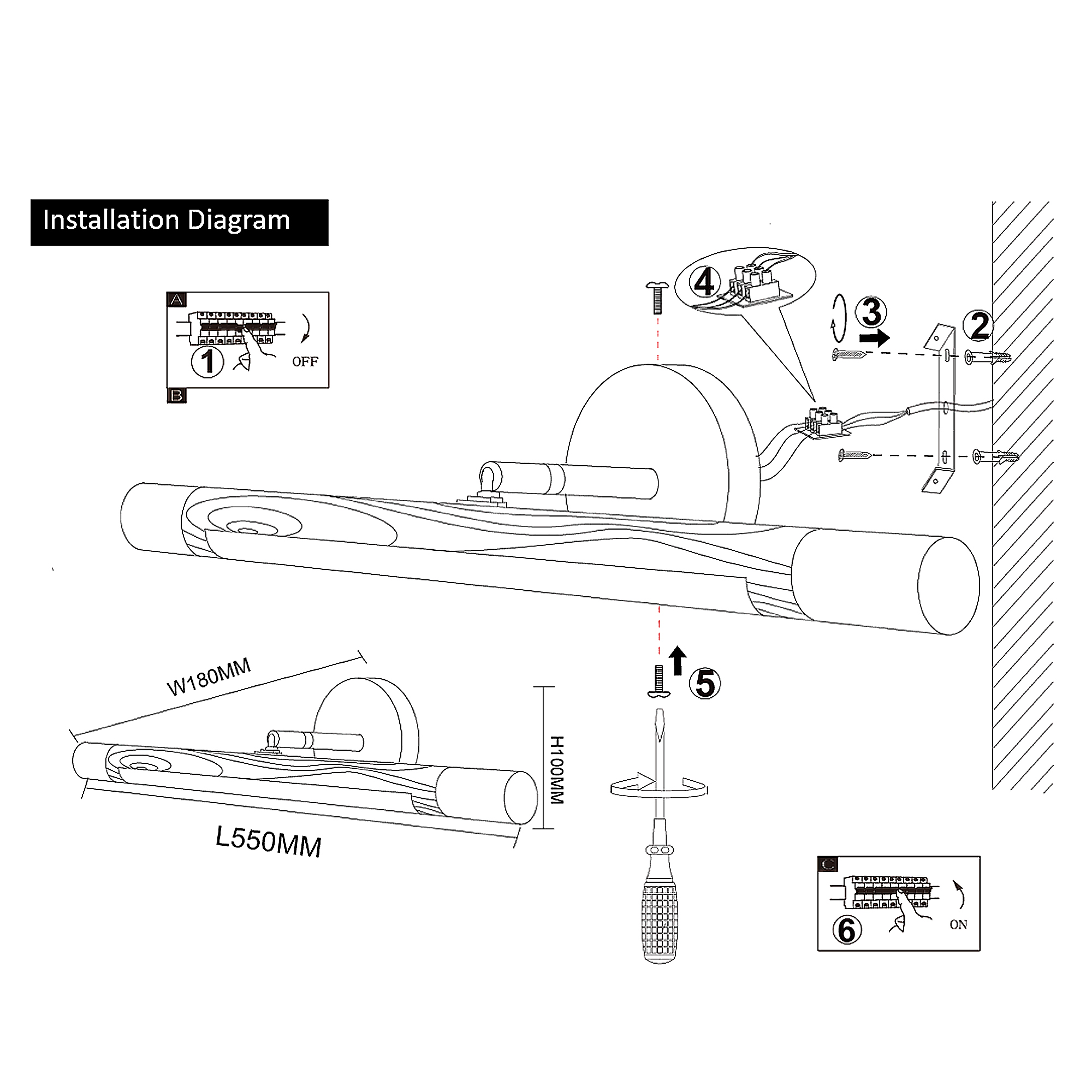 Installation Diagram

A
1
OFF
B

4
3
2

W180MM
H100MM
L550MM

5

C
6
ON