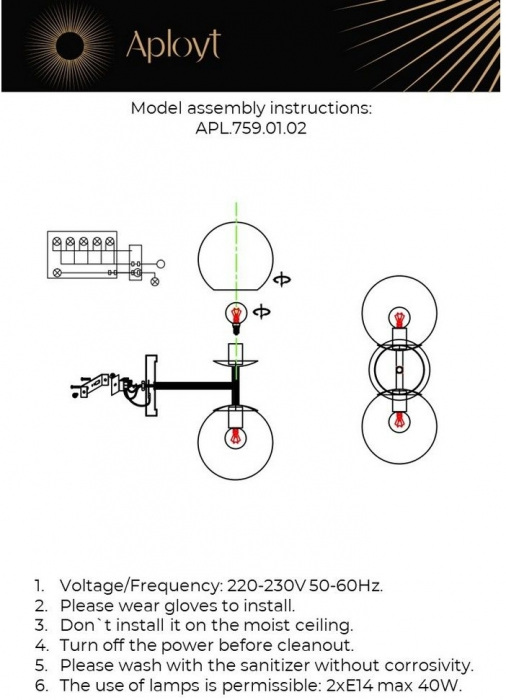 Aployt

Model assembly instructions:
APL.759.01.02

1. Voltage/Frequency: 220-230V 50-60Hz.
2. Please wear gloves to install.
3. Don`t install it on the moist ceiling.
4. Turn off the power before cleanout.
5. Please wash with the sanitizer without corrosivity.
6. The use of lamps is permissible: 2xE14 max 40W.