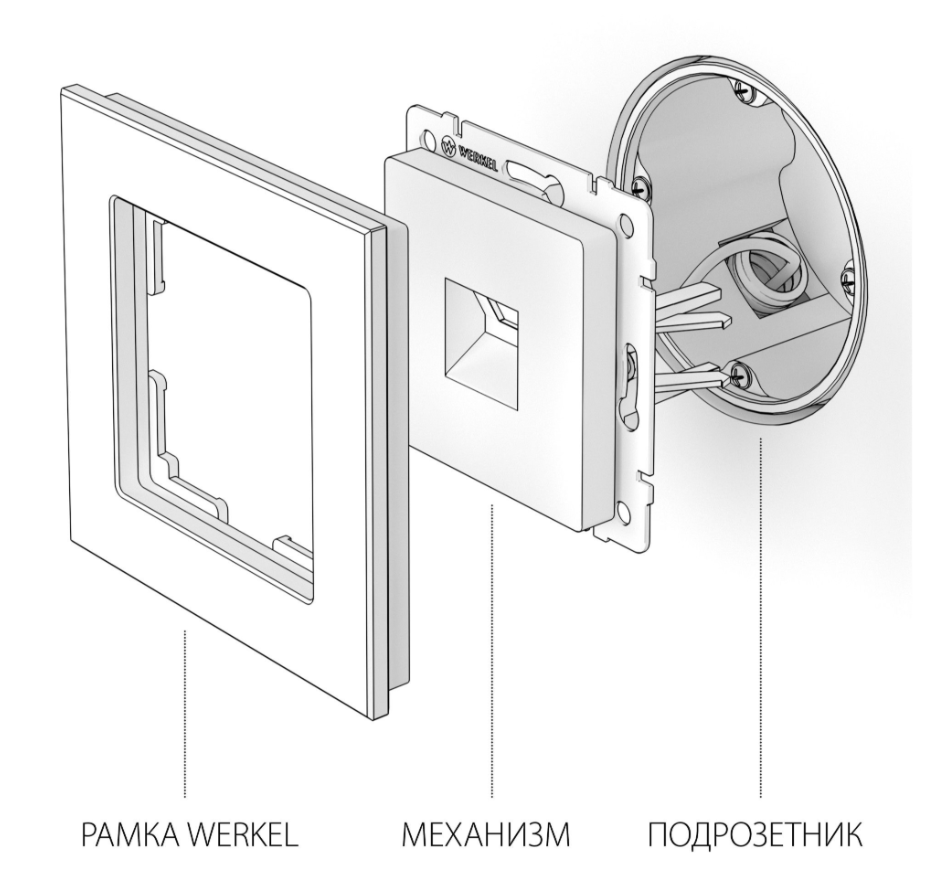 WERKEL

РАМКА WERKEL

МЕХАНИЗМ

ПОДРОЗЕТНИК