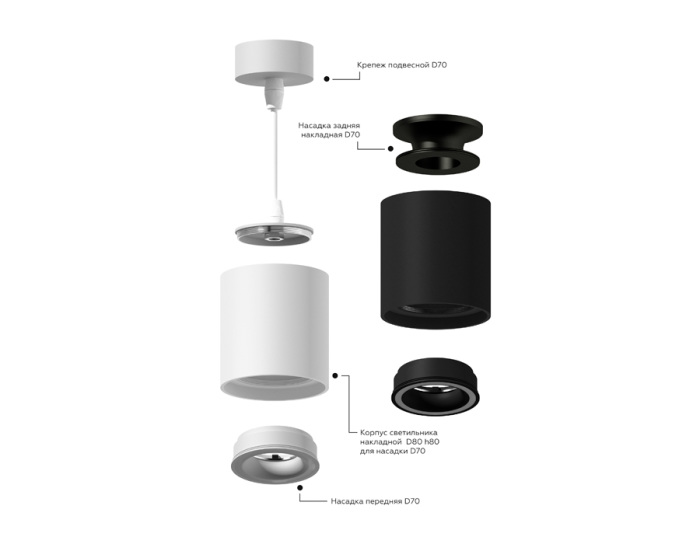 Крепеж подвесной D70

Насадка задняя
накладная D70

Корпус светильника
накладной D80 h80
для насадки D70

Насадка передняя D70