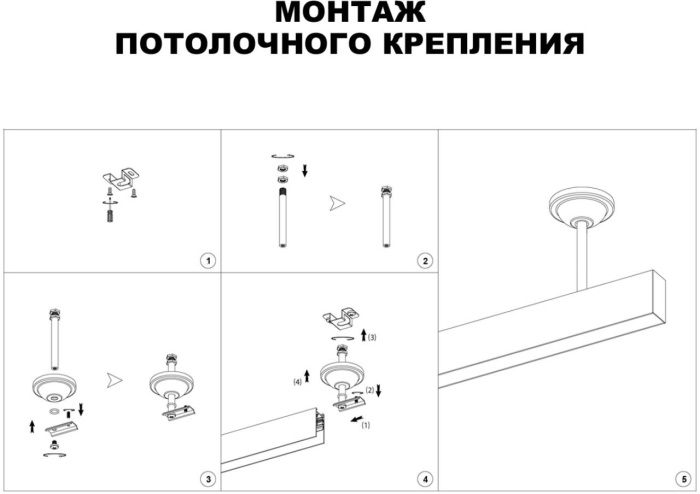 МОНТАЖ
ПОТОЛОЧНОГО КРЕПЛЕНИЯ

1

2

3

(3)

(4)

(2)

(1)

4

5