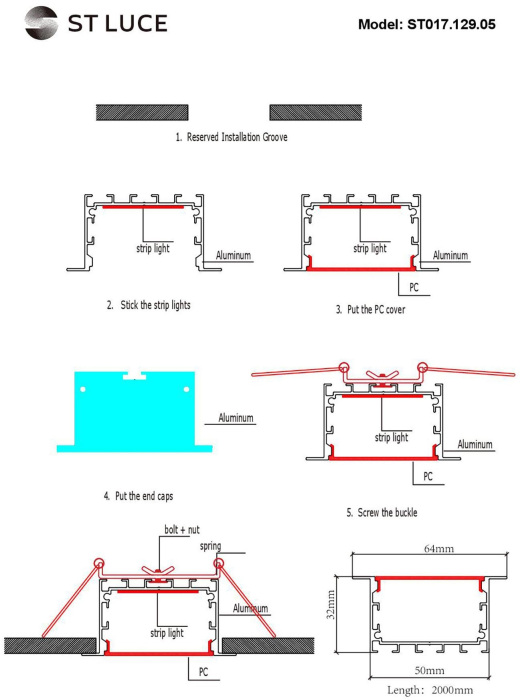 ST LUCE

Model: ST017.129.05

1. Reserved Installation Groove

strip light

Aluminum

2. Stick the strip lights

strip light

Aluminum

PC

3. Put the PC cover

Aluminum

4. Put the end caps

strip light

Aluminum

PC

5. Screw the buckle

bolt + nut

spring

Aluminum

strip light

PC

64mm

32mm

50mm

Length: 2000mm