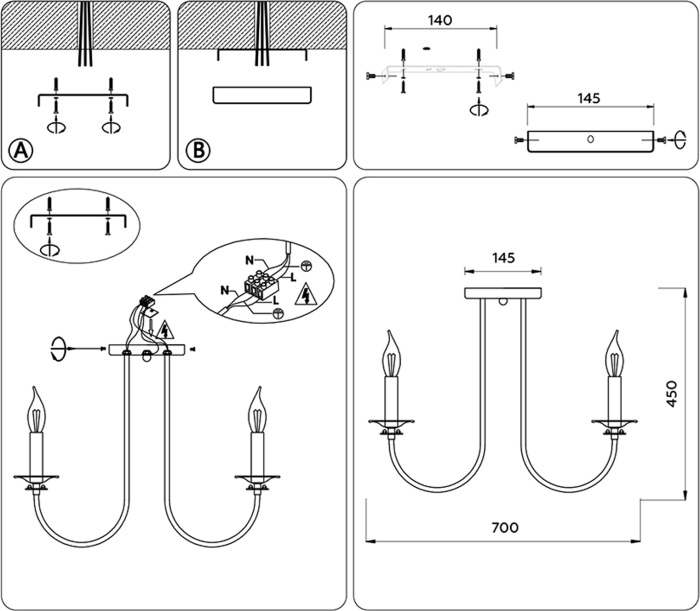 A

B

140

145

N

L

N

L

145

450

700