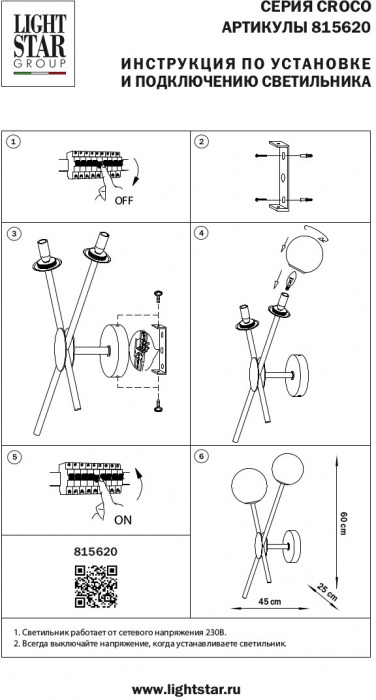 LIGHT STAR GROUP

СЕРИЯ CROCO
АРТИКУЛЫ 815620

ИНСТРУКЦИЯ ПО УСТАНОВКЕ
И ПОДКЛЮЧЕНИЮ СВЕТИЛЬНИКА

1

OFF

2

3

4

5

ON

6

60 cm

25 cm

45 cm

815620

1. Светильник работает от сетевого напряжения 230В.
2. Всегда выключайте напряжение, когда устанавливаете светильник.

www.lightstar.ru