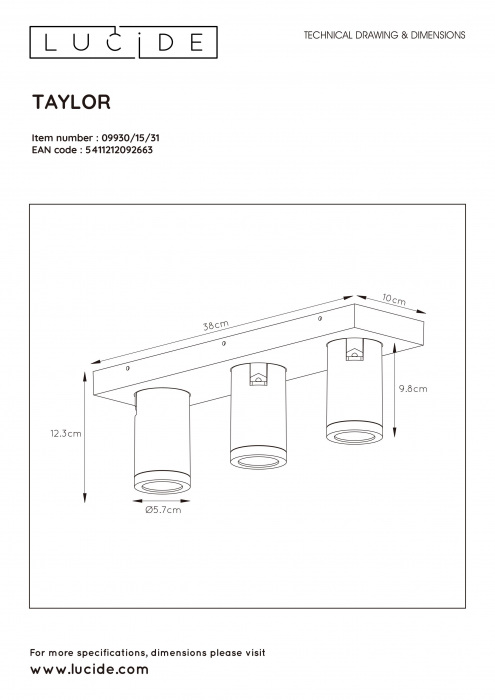 LUCIDE

TECHNICAL DRAWING & DIMENSIONS

TAYLOR

Item number : 09930/15/31
EAN code : 5411212092663

38cm

10cm

9.8cm

12.3cm

Ø5.7cm

For more specifications, dimensions please visit
www.lucide.com