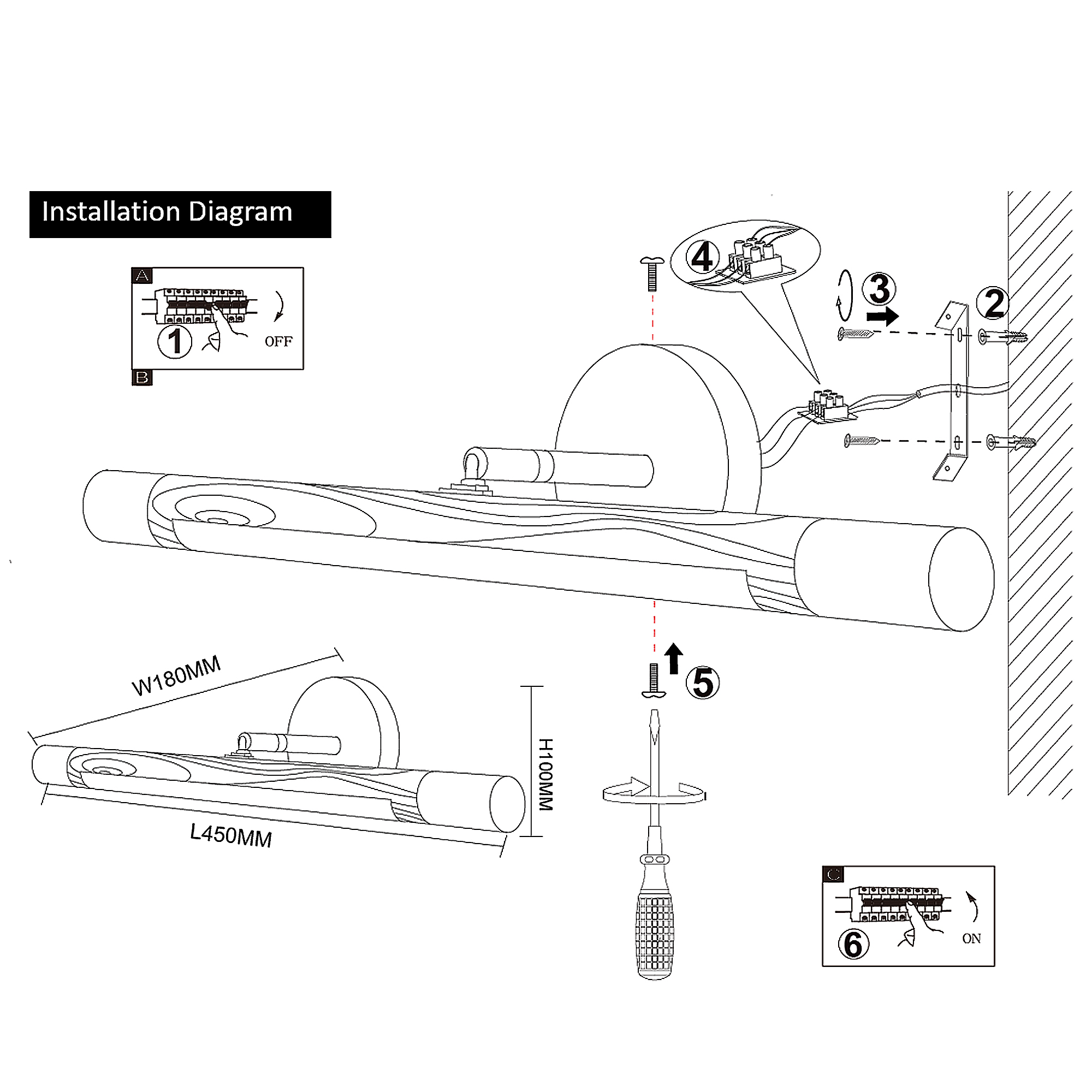 Installation Diagram

A

1

OFF

B

4

3

2

W180MM

H100MM

L450MM

5

C

6

ON