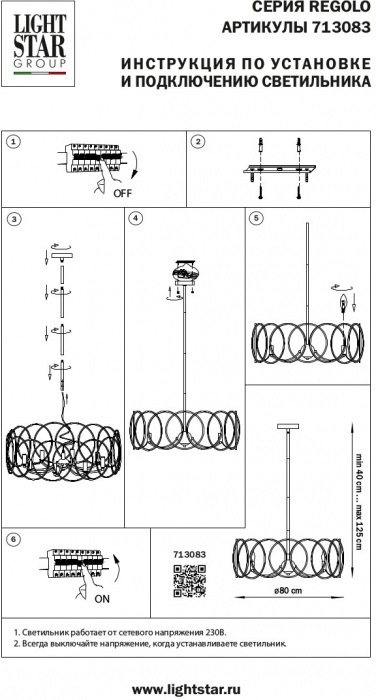 LIGHT STAR GROUP

СЕРИЯ REGOLO
АРТИКУЛЫ 713083

ИНСТРУКЦИЯ ПО УСТАНОВКЕ
И ПОДКЛЮЧЕНИЮ СВЕТИЛЬНИКА

1

OFF

2

3

4

5

min 40 cm ... max 125 cm

ø80 cm

6

ON

713083

1. Светильник работает от сетевого напряжения 230В.
2. Всегда выключайте напряжение, когда устанавливаете светильник.

www.lightstar.ru