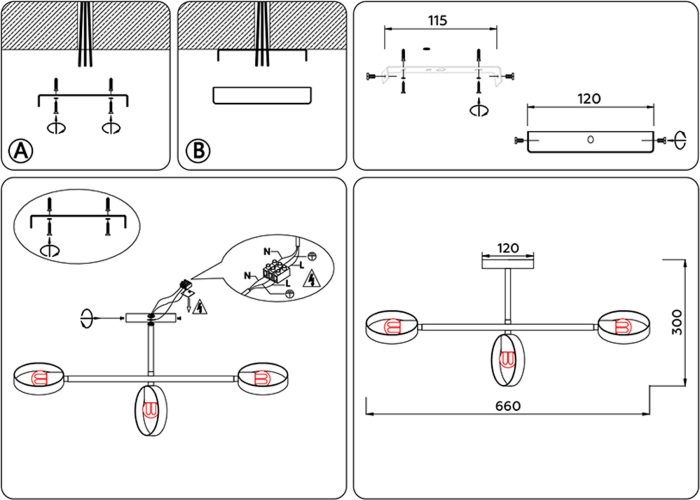 A

B

115

120

N

L

N

L

120

300

660