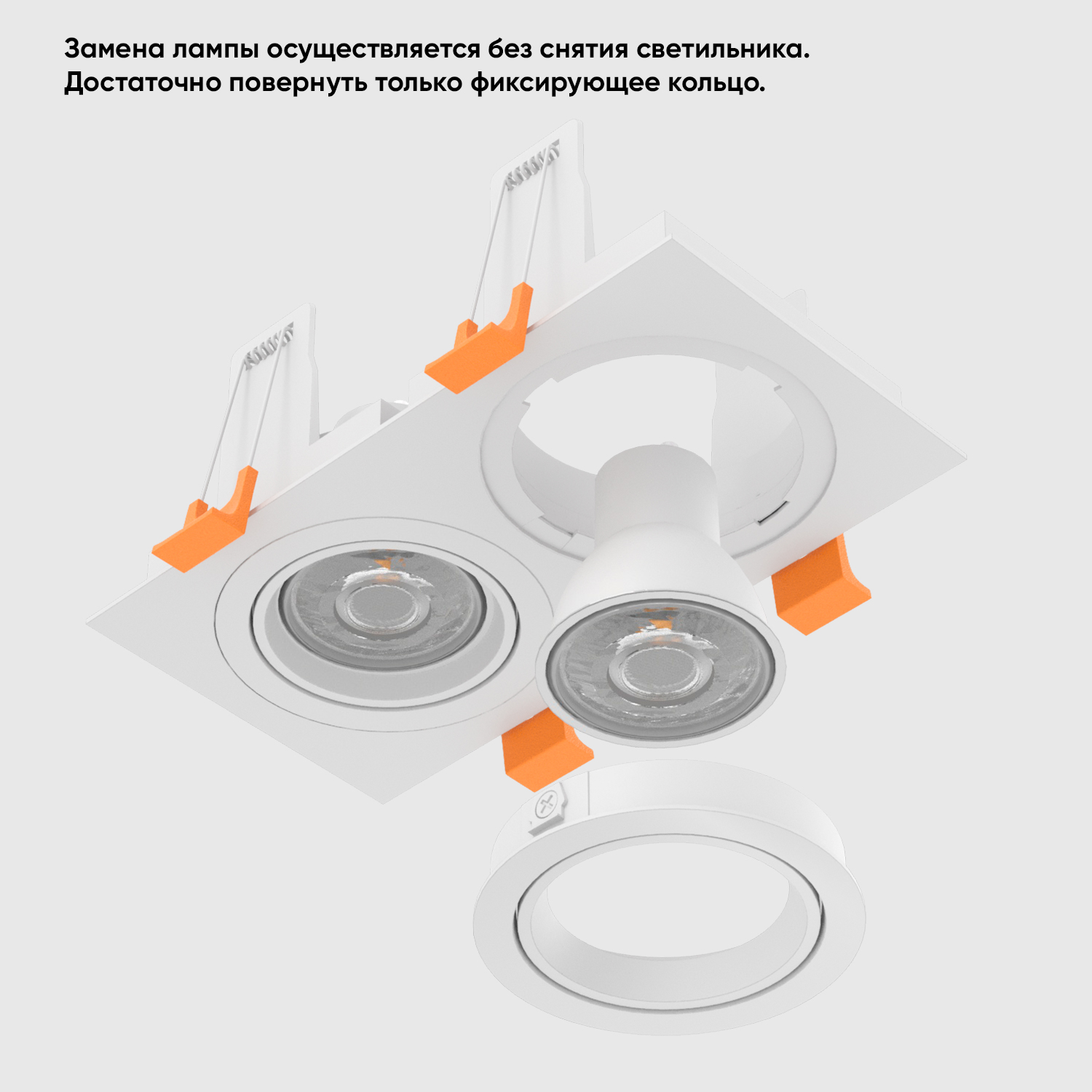 Замена лампы осуществляется без снятия светильника. Достаточно повернуть только фиксирующее кольцо.