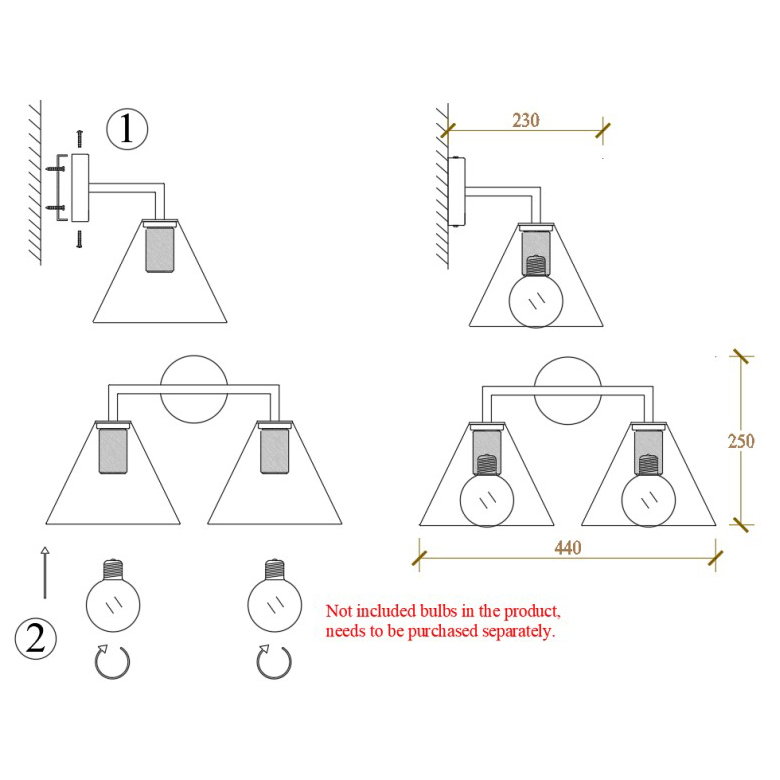 ①

230

250

440

②

Not included bulbs in the product, needs to be purchased separately.