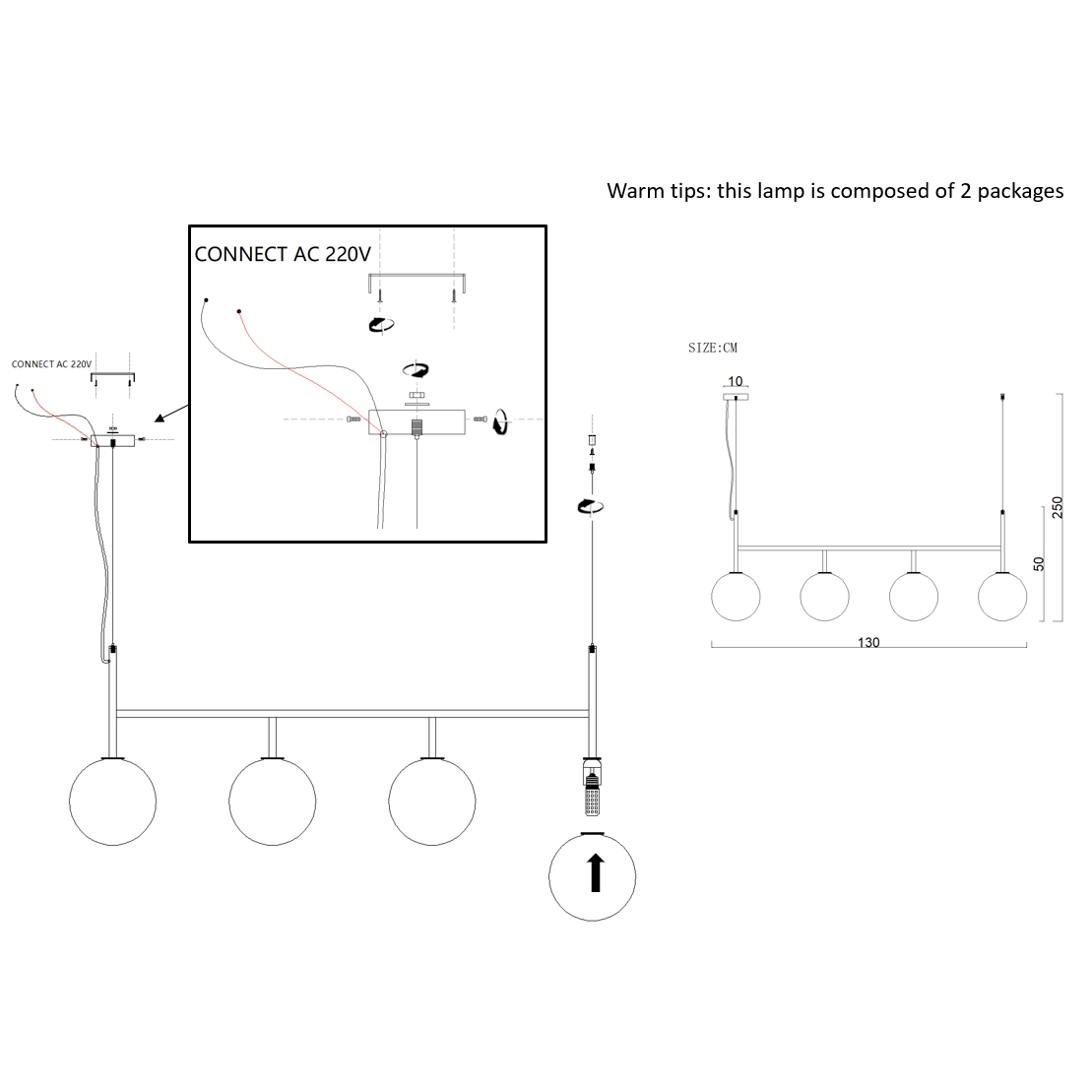 Warm tips: this lamp is composed of 2 packages

CONNECT AC 220V

CONNECT AC 220V

SIZE:CM

10

250

50

130