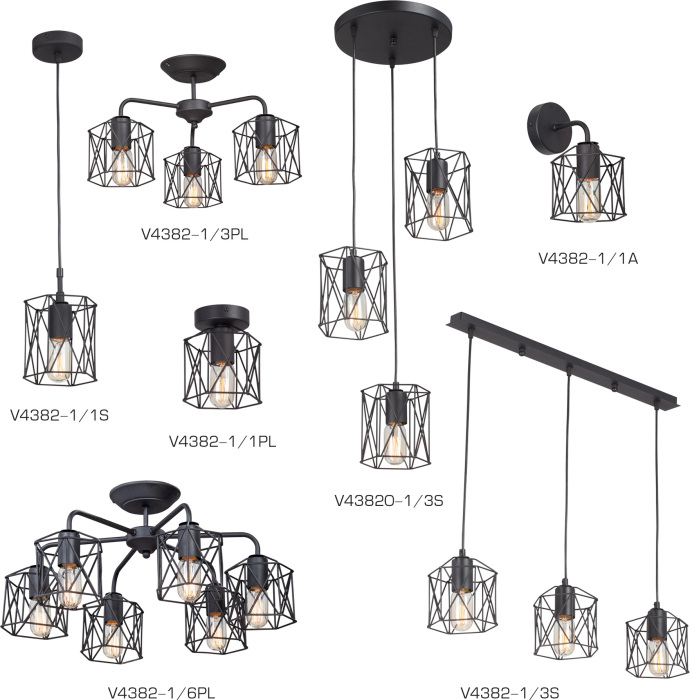 V4382-1/3PL

V4382-1/1A

V4382-1/1S

V4382-1/1PL

V43820-1/3S

V4382-1/6PL

V4382-1/3S