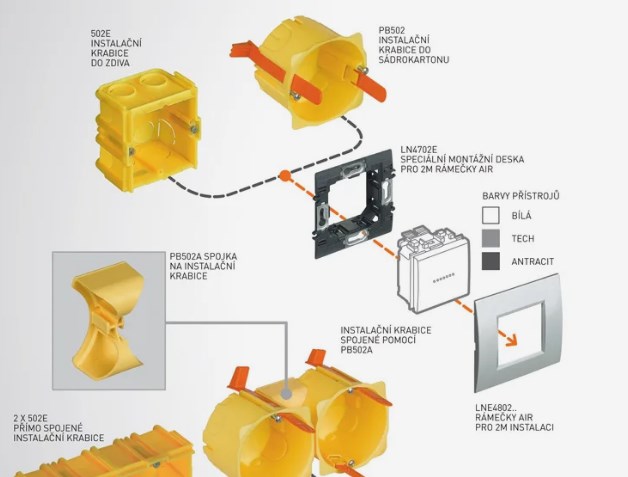 502E
INSTALAČNÍ
KRABICE
DO ZDIVA

PB502
INSTALAČNÍ
KRABICE DO
SÁDROKARTONU

LN4702E
SPECIÁLNÍ MONTÁŽNÍ DESKA
PRO 2M RÁMEČKY AIR

BARVY PŘÍSTROJŮ

BÍLÁ

TECH

ANTRACIT

PB502A SPOJKA
NA INSTALAČNÍ
KRABICE

INSTALAČNÍ KRABICE
SPOJENÉ POMOCÍ
PB502A

LNE4802..
RÁMEČKY AIR
PRO 2M INSTALACI

2 X 502E
PŘÍMO SPOJENÉ
INSTALAČNÍ KRABICE