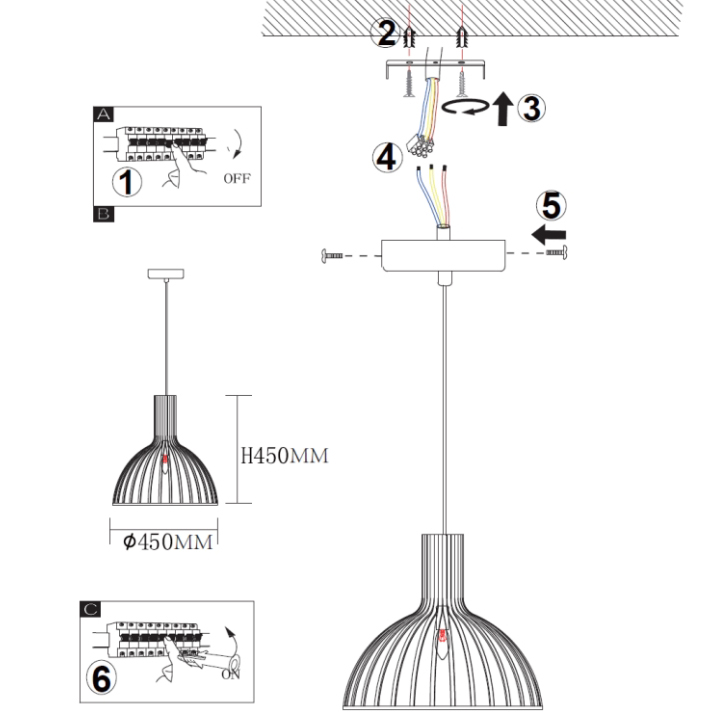 2

3

4

5

A

1

OFF

B

H450MM

$\phi$450MM

C

6

ON