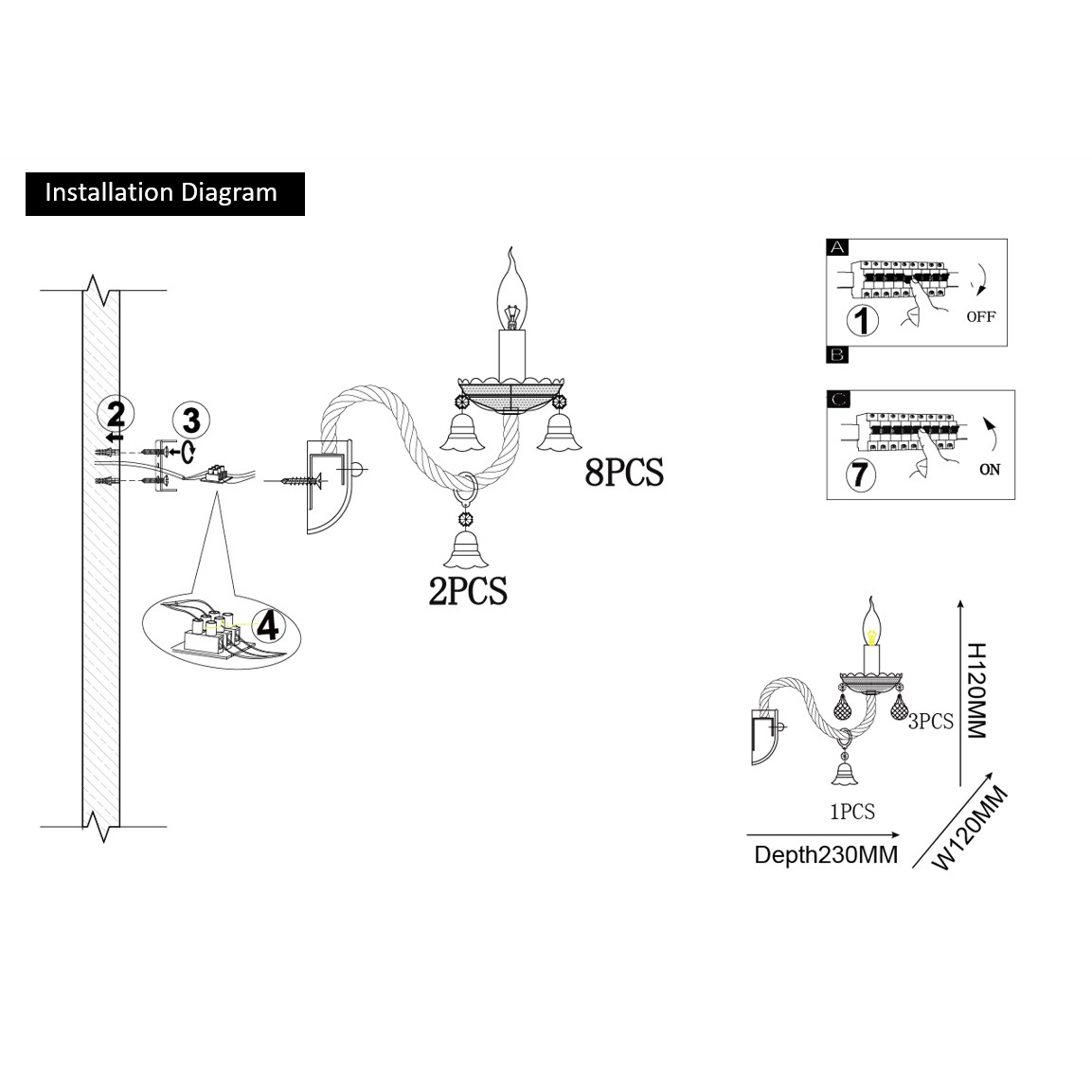 Installation Diagram

2
3
4

8PCS
2PCS

A
1
OFF
B

C
7
ON

H120MM
3PCS
1PCS
Depth230MM
W120MM