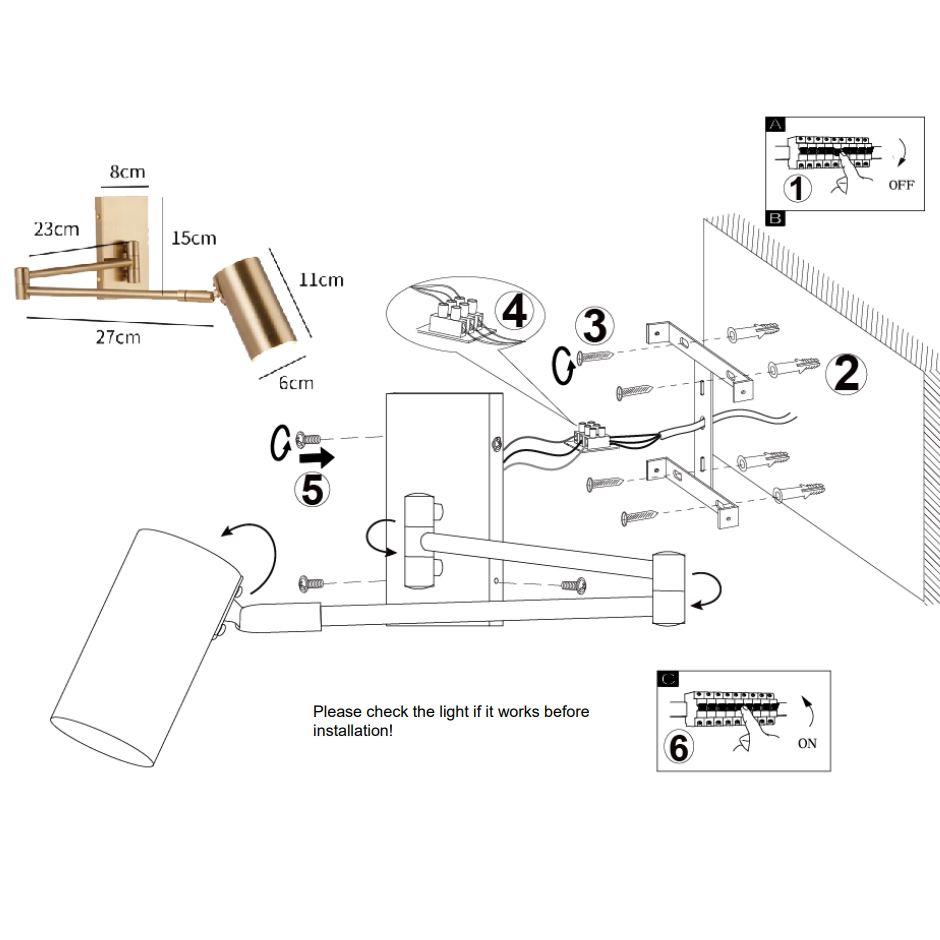 8cm
23cm
15cm
11cm
27cm
6cm

A
1
OFF
B

4
3
2
5

Please check the light if it works before installation!

C
6
ON