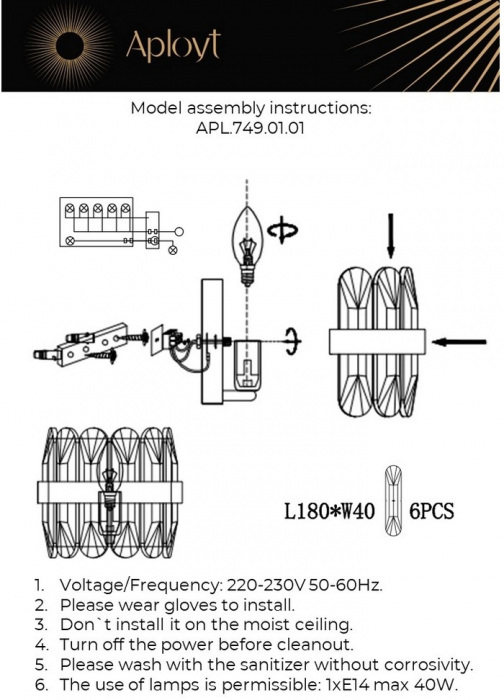 Aployt

Model assembly instructions:
APL.749.01.01

L180*W40 6PCS

1. Voltage/Frequency: 220-230V 50-60Hz.
2. Please wear gloves to install.
3. Don`t install it on the moist ceiling.
4. Turn off the power before cleanout.
5. Please wash with the sanitizer without corrosivity.
6. The use of lamps is permissible: 1xE14 max 40W.